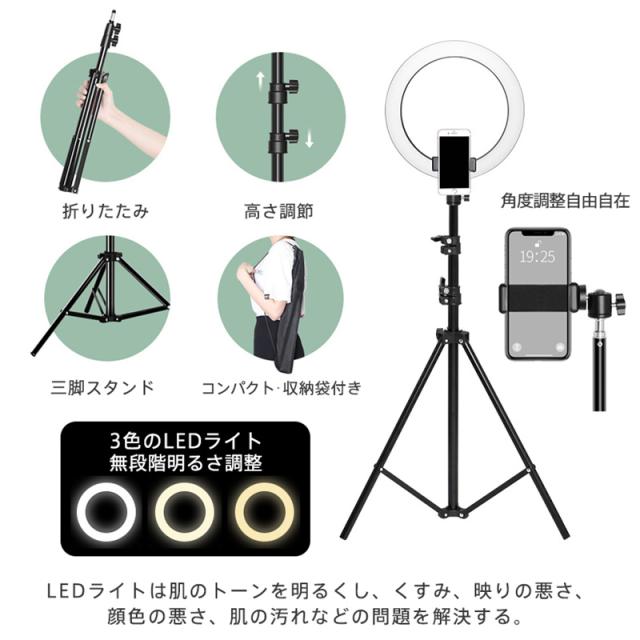 折りたたみ

高さ調節

角度調整自由自在

19:25

三脚スタンド

コンパクト·収納袋付き

3色のLEDライト
無段階明るさ調整

LEDライトは肌のトーンを明るくし、くすみ、映りの悪さ、顔色の悪さ、肌の汚れなどの問題を解決する。