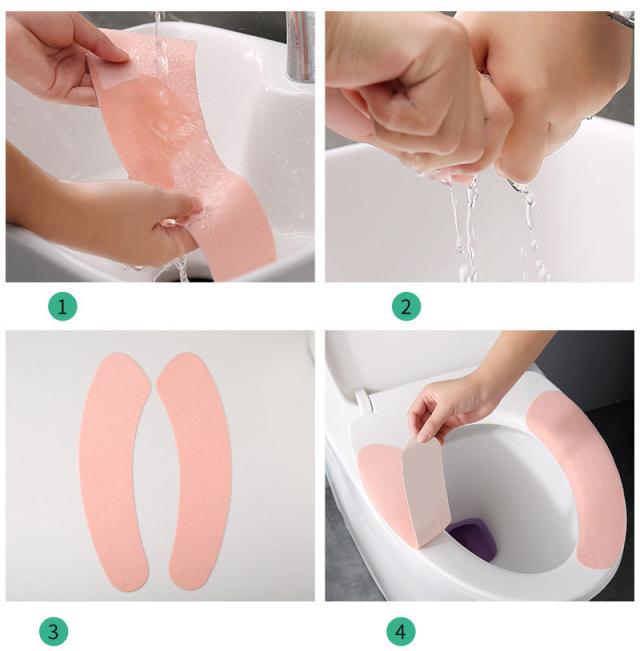 1

2

3

4