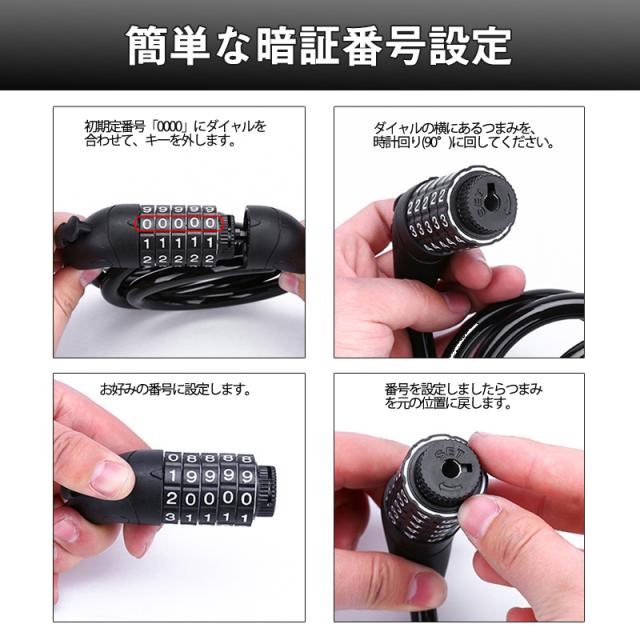 簡単な暗証番号設定

初期定番号「0000」にダイヤルを合わせて、キーを外します。

99999
00000
11111
22222

ダイヤルの横にあるつまみを、時計回り(90°)に回してください。

22222
33333
44444
SET

お好みの番号に設定します。

08888
19999
20000
31111

番号を設定しましたらつまみを元の位置に戻します。

SET