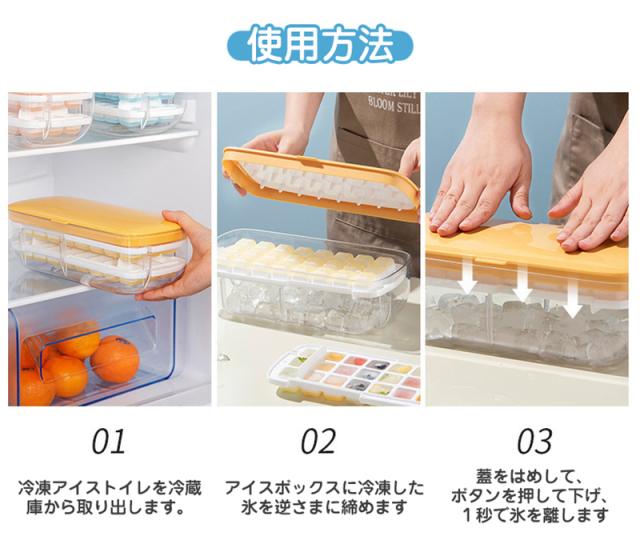 使用方法

BLOOM STILL

01

冷凍アイストイレを冷蔵庫から取り出します。

02

アイスボックスに冷凍した氷を逆さまに締めます

03

蓋をはめして、ボタンを押して下げ、1秒で氷を離します