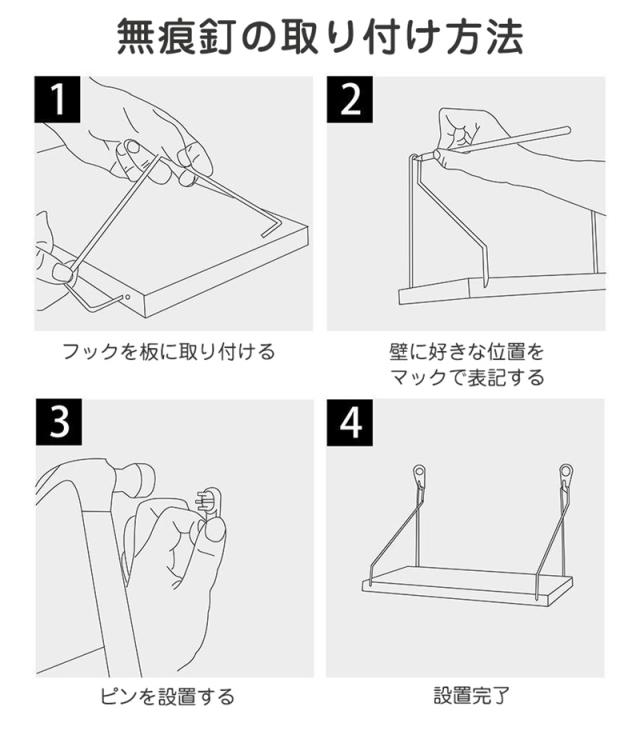 無痕釘の取り付け方法

1

フックを板に取り付ける

2

壁に好きな位置をマックで表記する

3

ピンを設置する

4

設置完了