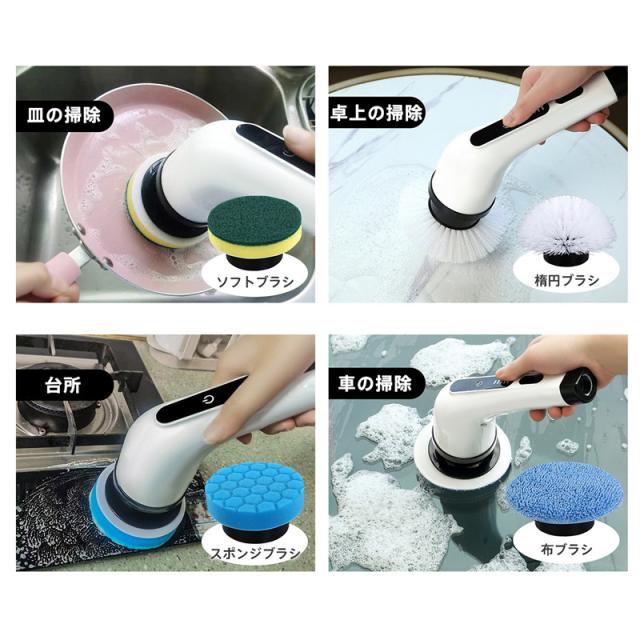 皿の掃除

ソフトブラシ

卓上の掃除

楕円ブラシ

台所

スポンジブラシ

車の掃除

布ブラシ