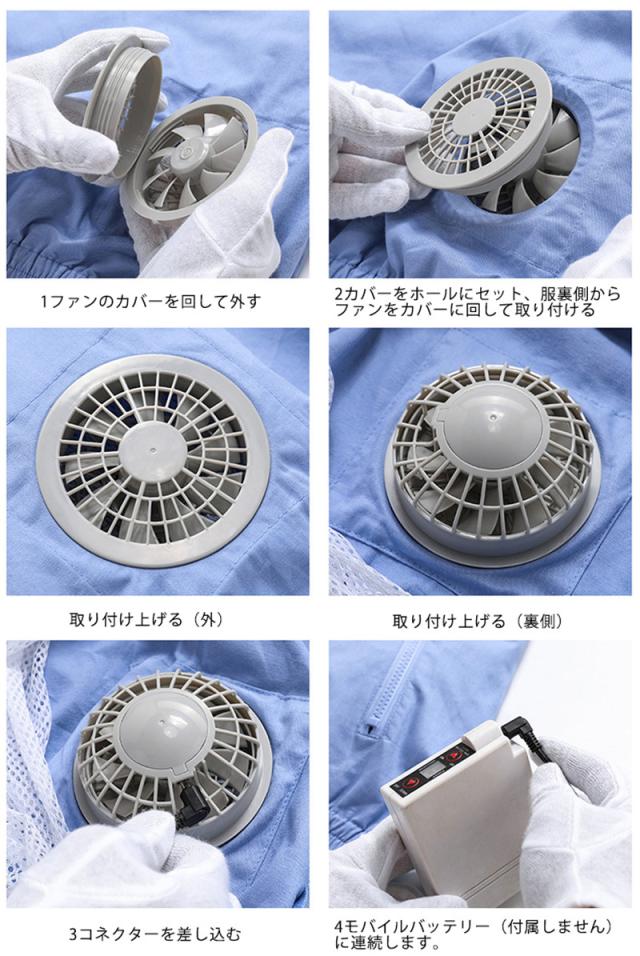 1ファンのカバーを回して外す

2カバーをホールにセット、服裏側からファンをカバーに回して取り付ける

取り付け上げる（外）

取り付け上げる（裏側）

3コネクターを差し込む

4モバイルバッテリー（付属しません）に連続します。