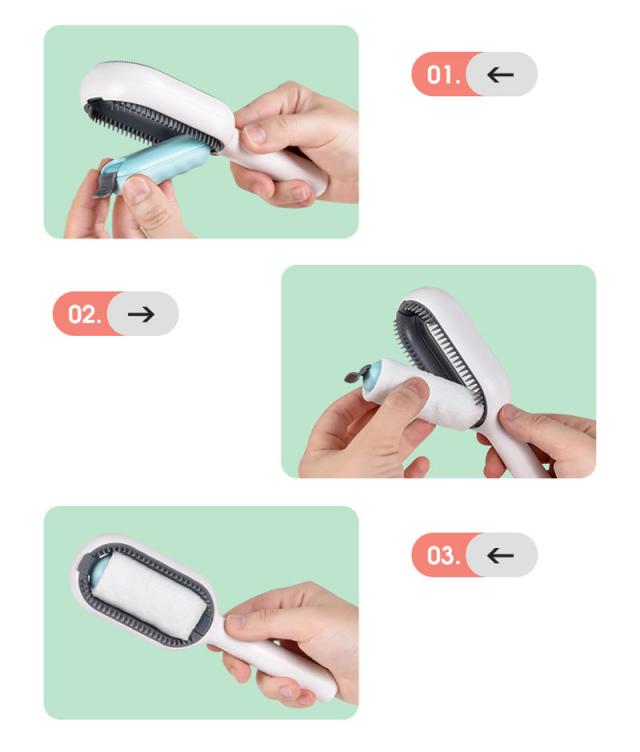 01. ←

02. →

03. ←