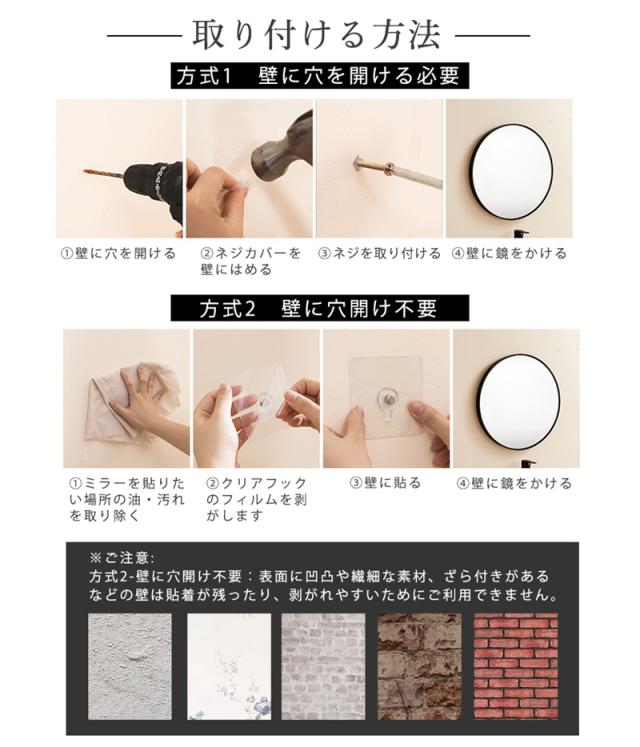 —— 取り付ける方法 ——

方式1　壁に穴を開ける必要

①壁に穴を開ける

②ネジカバーを壁にはめる

③ネジを取り付ける

④壁に鏡をかける

方式2　壁に穴開け不要

①ミラーを貼りたい場所の油・汚れを取り除く

②クリアフックのフィルムを剥がします

③壁に貼る

④壁に鏡をかける

※ご注意:
方式2-壁に穴開け不要：表面に凹凸や繊細な素材、ざら付きがあるなどの壁は貼着が残ったり、剥がれやすいためにご利用できません。