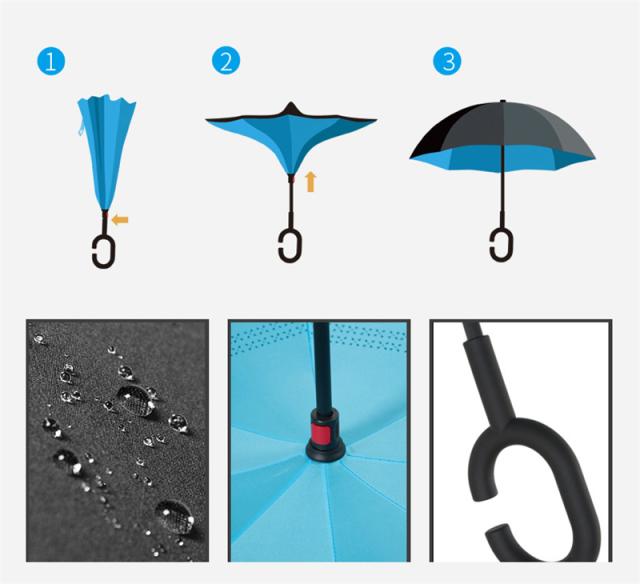 1

2

3