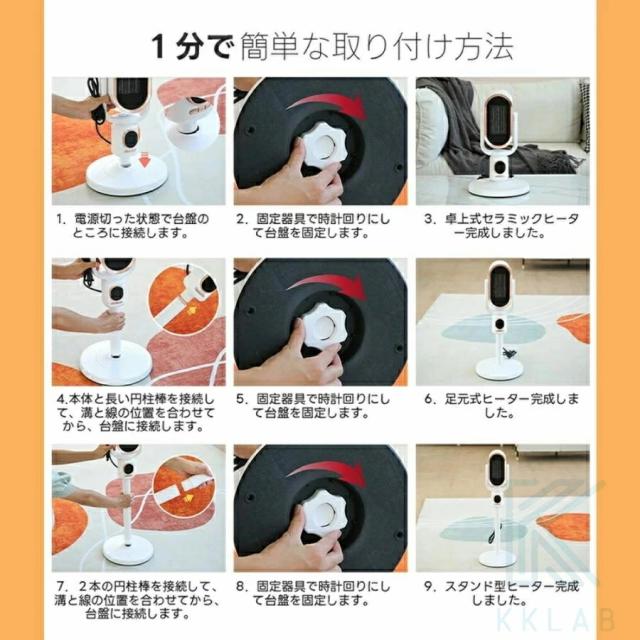 1 分で 簡単な取り付け方法

1. 電源切った状態で台盤のところに接続します。

2. 固定器具で時計回りにして台盤を固定します。

3. 卓上式セラミックヒーター完成しました。

4.本体と長い円柱棒を接続して、溝と線の位置を合わせてから、台盤に接続します。

5. 固定器具で時計回りにして台盤を固定します。

6. 足元式ヒーター完成しました。

7. 2本の円柱棒を接続して、溝と線の位置を合わせてから、台盤に接続します。

8. 固定器具で時計回りにして台盤を固定します。

9. スタンド型ヒーター完成しました。

KKLAB