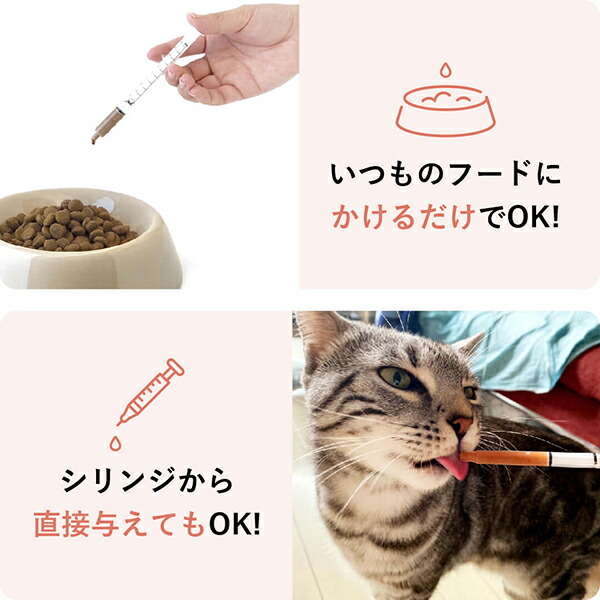 いつものフードに
かけるだけでOK!

シリンジから
直接与えてもOK!