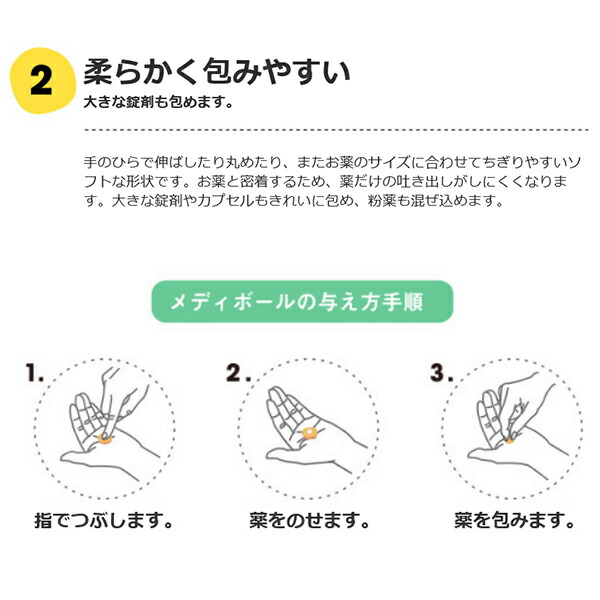 2 柔らかく包みやすい
大きな錠剤も包めます。

手のひらで伸ばしたり丸めたり、またお薬のサイズに合わせてちぎりやすいソフトな形状です。お薬と密着するため、薬だけの吐き出しがしにくくなります。大きな錠剤やカプセルもきれいに包め、粉薬も混ぜ込めます。

メディボールの与え方手順

1.
指でつぶします。

2.
薬をのせます。

3.
薬を包みます。