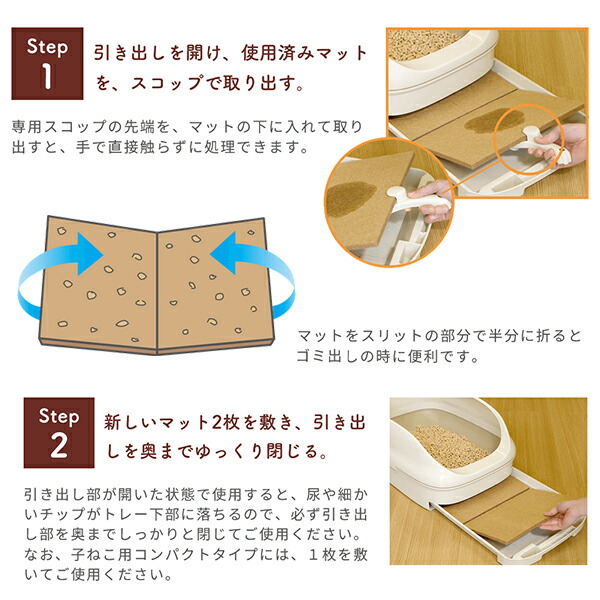 Step
1

引き出しを開け、使用済みマットを、スコップで取り出す。

専用スコップの先端を、マットの下に入れて取り出すと、手で直接触らずに処理できます。

マットをスリットの部分で半分に折るとゴミ出しの時に便利です。

Step
2

新しいマット2枚を敷き、引き出しを奥までゆっくり閉じる。

引き出し部が開いた状態で使用すると、尿や細かいチップがトレー下部に落ちるので、必ず引き出し部を奥までしっかりと閉じてご使用ください。なお、子ねこ用コンパクトタイプには、１枚を敷いてご使用ください。