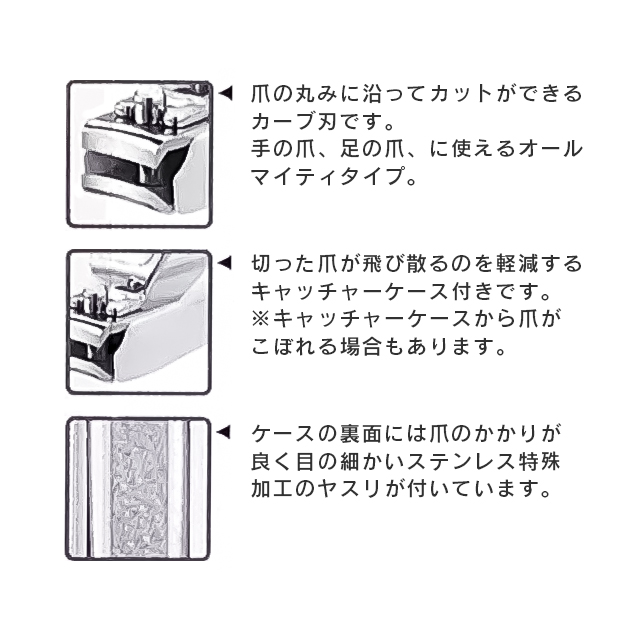 ◀ 爪の丸みに沿ってカットができるカーブ刃です。
手の爪、足の爪、に使えるオールマイティタイプ。

◀ 切った爪が飛び散るのを軽減するキャッチャーケース付きです。
※キャッチャーケースから爪がこぼれる場合もあります。

◀ ケースの裏面には爪のかかりが良く目の細かいステンレス特殊加工のヤスリが付いています。