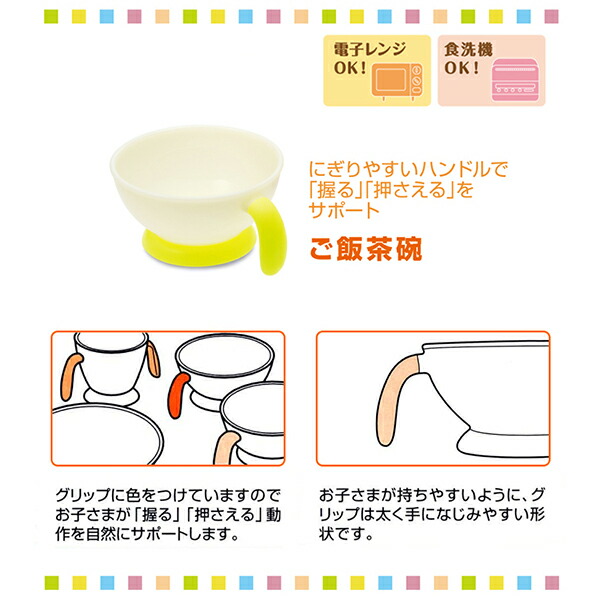 電子レンジ OK!

食洗機 OK!

にぎりやすいハンドルで「握る」「押さえる」をサポート

ご飯茶碗

グリップに色をつけていますのでお子さまが「握る」「押さえる」動作を自然にサポートします。

お子さまが持ちやすいように、グリップは太く手になじみやすい形状です。