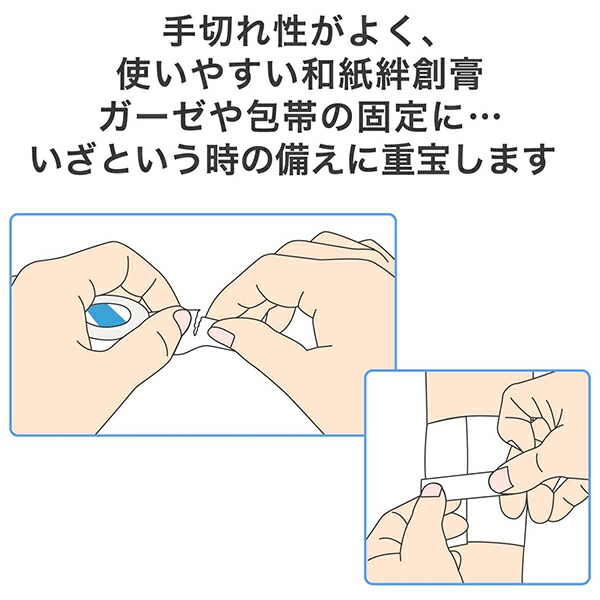 手切れ性がよく、
使いやすい和紙絆創膏
ガーゼや包帯の固定に…
いざという時の備えに重宝します