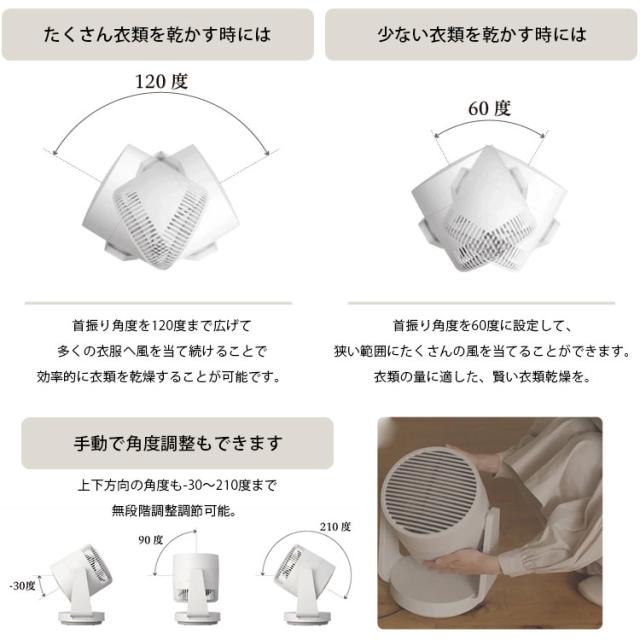 たくさん衣類を乾かす時には

120度

首振り角度を120度まで広げて
多くの衣服へ風を当て続けることで
効率的に衣類を乾燥することが可能です。

少ない衣類を乾かす時には

60度

首振り角度を60度に設定して、
狭い範囲にたくさんの風を当てることができます。
衣類の量に適した、賢い衣類乾燥を。

手動で角度調整もできます

上下方向の角度も-30〜210度まで
無段階調整調節可能。

-30度

90度

210度