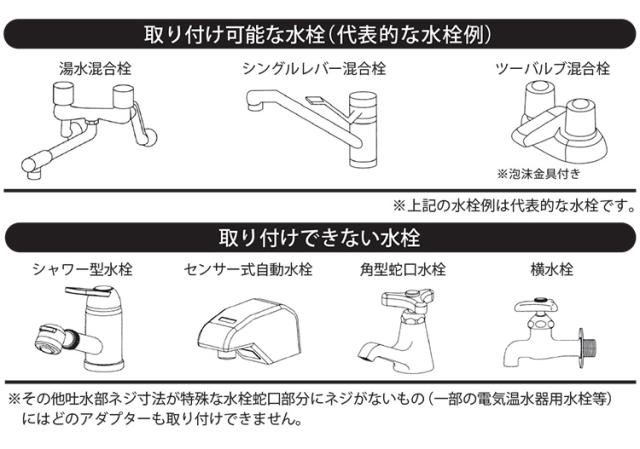 取り付け可能な水栓(代表的な水栓例)

湯水混合栓

シングルレバー混合栓

ツーバルブ混合栓

※泡沫金具付き

※上記の水栓例は代表的な水栓です。

取り付けできない水栓

シャワー型水栓

センサー式自動水栓

角型蛇口水栓

横水栓

※その他吐水部ネジ寸法が特殊な水栓蛇口部分にネジがないもの(一部の電気温水器用水栓等)にはどのアダプターも取り付けできません。