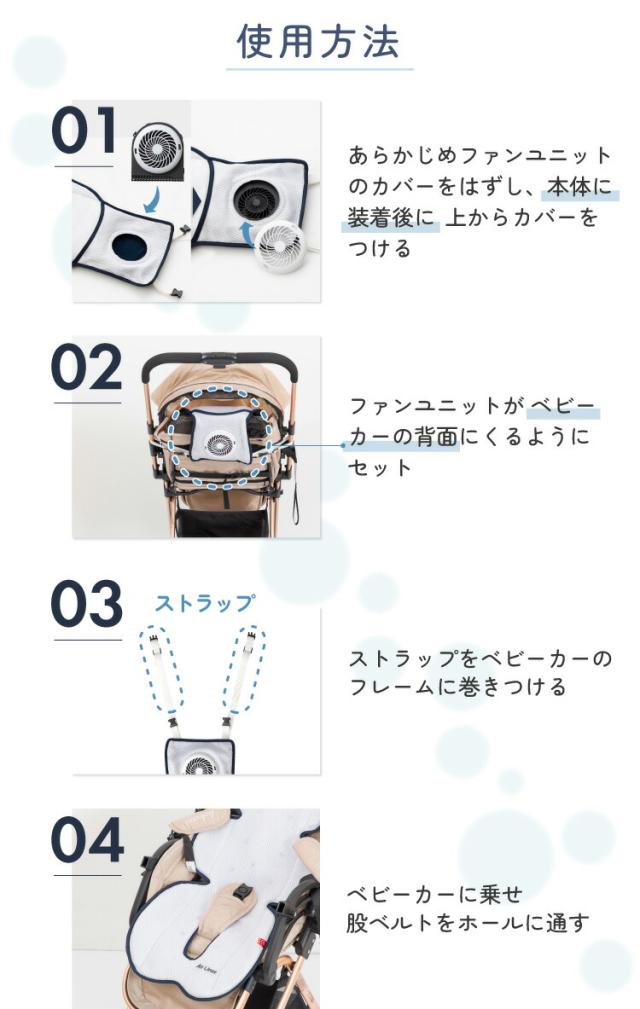 使用方法

01

あらかじめファンユニットのカバーをはずし、本体に装着後に 上からカバーをつける

02

ファンユニットが ベビーカーの背面にくるようにセット

03

ストラップ

ストラップをベビーカーのフレームに巻きつける

04

ベビーカーに乗せ
股ベルトをホールに通す