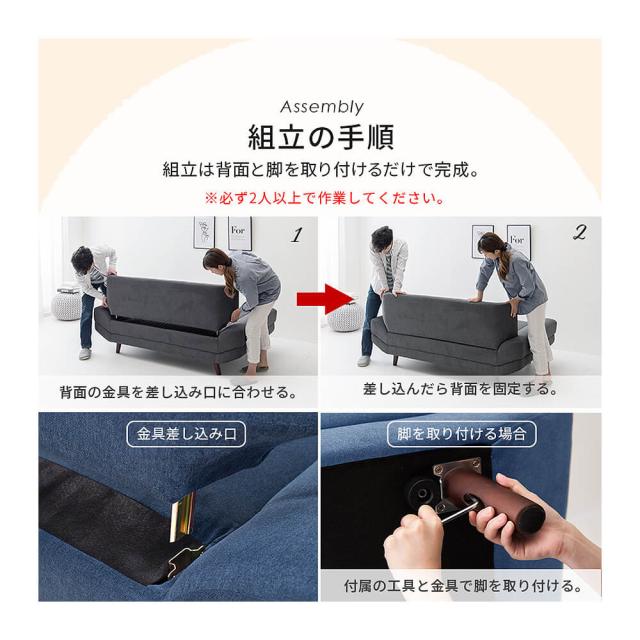 Assembly
組立の手順
組立は背面と脚を取り付けるだけで完成。
※必ず2人以上で作業してください。

For
1

For
2

背面の金具を差し込み口に合わせる。

差し込んだら背面を固定する。

金具差し込み口

脚を取り付ける場合

付属の工具と金具で脚を取り付ける。