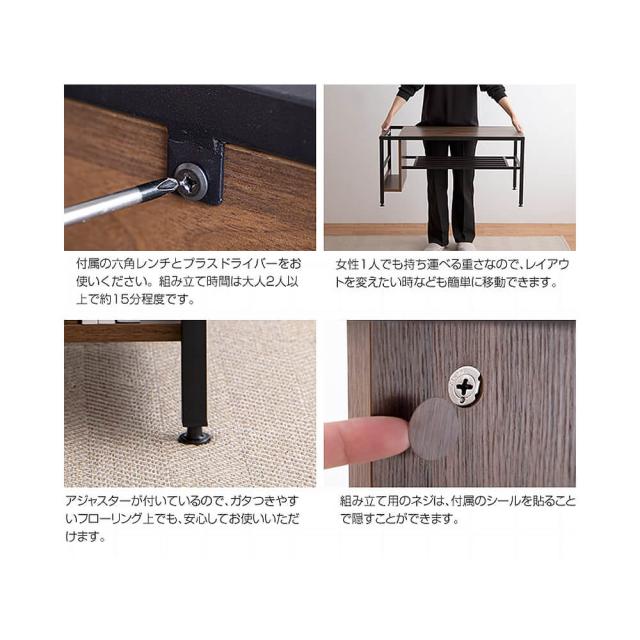 付属の六角レンチとプラスドライバーをお使いください。組み立て時間は大人2人以上で約15分程度です。

女性1人でも持ち運べる重さなので、レイアウトを変えたい時なども簡単に移動できます。

アジャスターが付いているので、ガタつきやすいフローリング上でも、安心してお使いいただけます。

組み立て用のネジは、付属のシールを貼ることで隠すことができます。