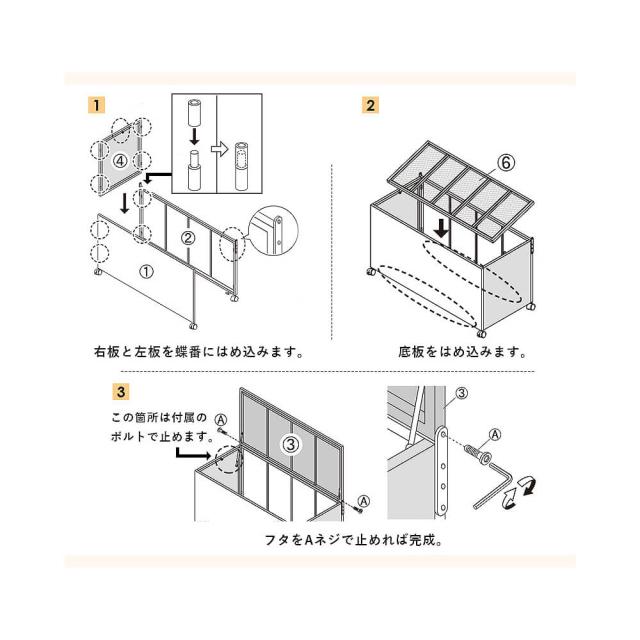 1

④

②

①

右板と左板を蝶番にはめ込みます。

2

⑥

底板をはめ込みます。

3

この箇所は付属のボルトで止めます。

Ⓐ

③

Ⓐ

③

Ⓐ

フタをAネジで止めれば完成。