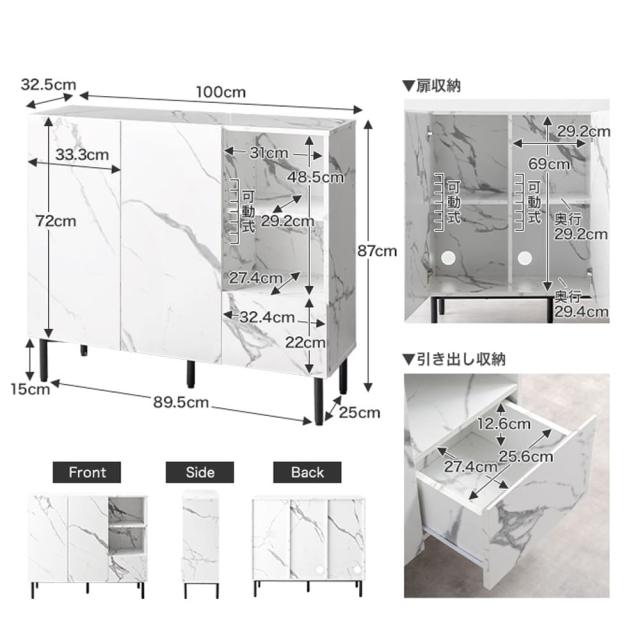 32.5cm
100cm
33.3cm
31cm
48.5cm
可動式
29.2cm
72cm
87cm
27.4cm
32.4cm
22cm
15cm
89.5cm
25cm

▼扉収納
29.2cm
69cm
可動式
可動式
奥行
29.2cm
奥行
29.4cm

▼引き出し収納
12.6cm
25.6cm
27.4cm

Front
Side
Back