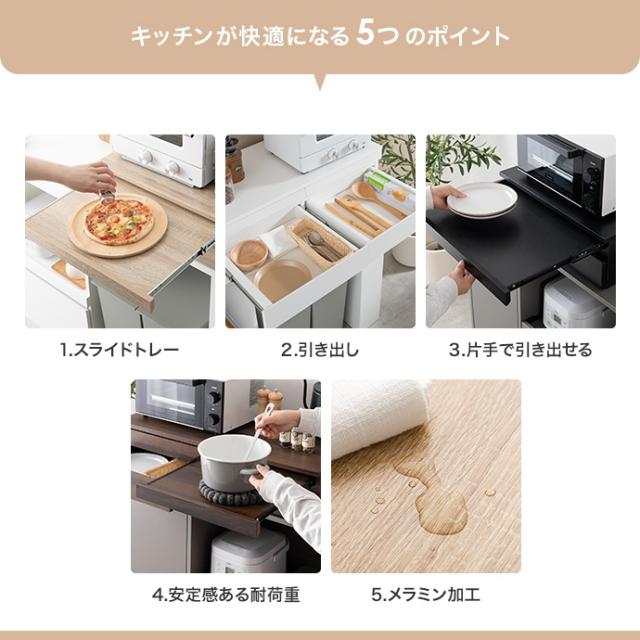 キッチンが快適になる 5つ のポイント

1.スライドトレー

2.引き出し

3.片手で引き出せる

4.安定感ある耐荷重

5.メラミン加工