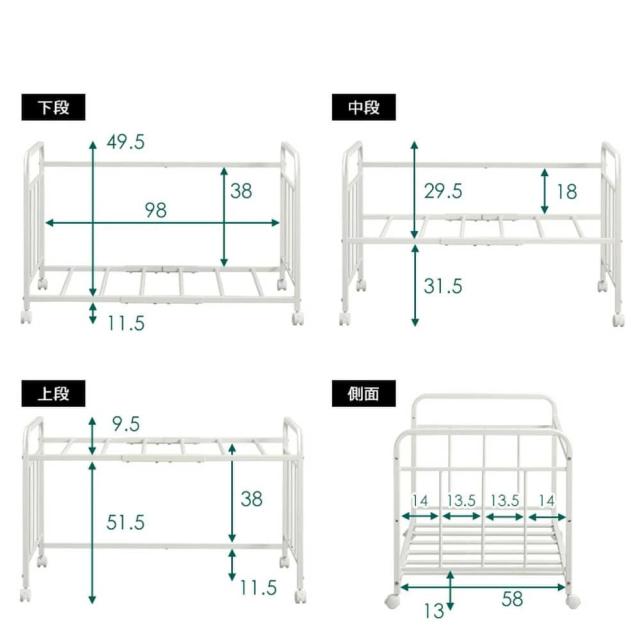 下段

49.5
38
98
11.5

中段

29.5
18
31.5

上段

9.5
38
51.5
11.5

側面

14
13.5
13.5
14
13
58