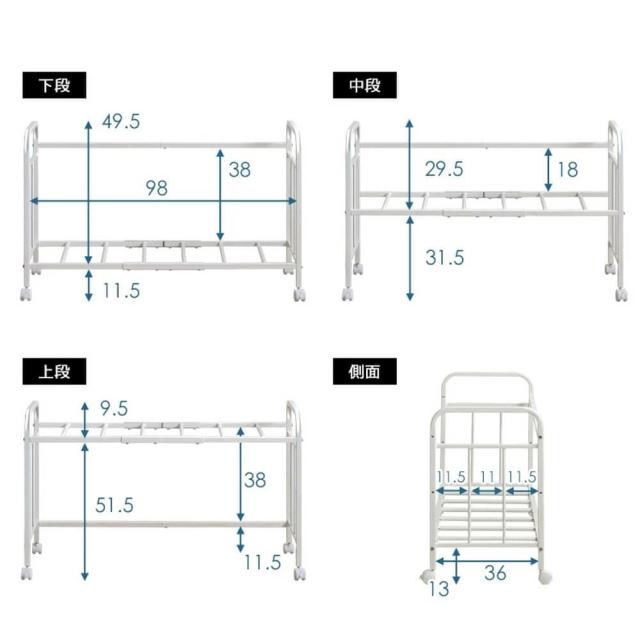 下段

49.5
38
98
11.5

中段

29.5
18
31.5

上段

9.5
38
51.5
11.5

側面

11.5
11
11.5
36
13