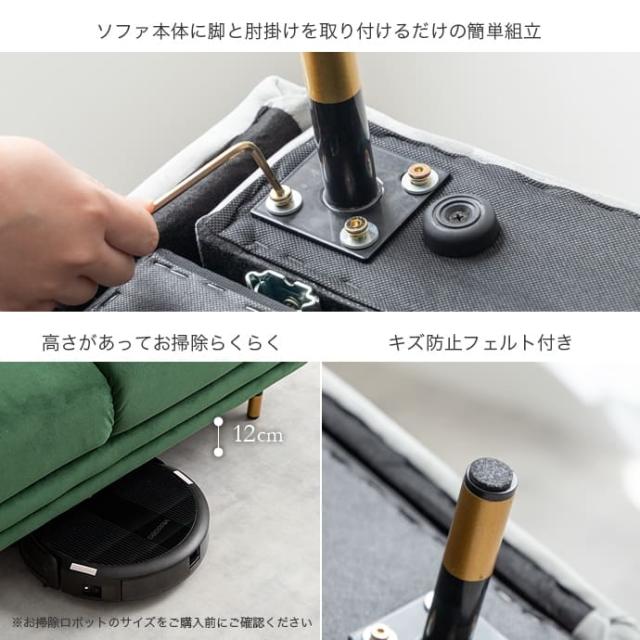 ソファ本体に脚と肘掛けを取り付けるだけの簡単組立

高さがあってお掃除らくらく

12cm

※お掃除ロボットのサイズをご購入前にご確認ください

キズ防止フェルト付き