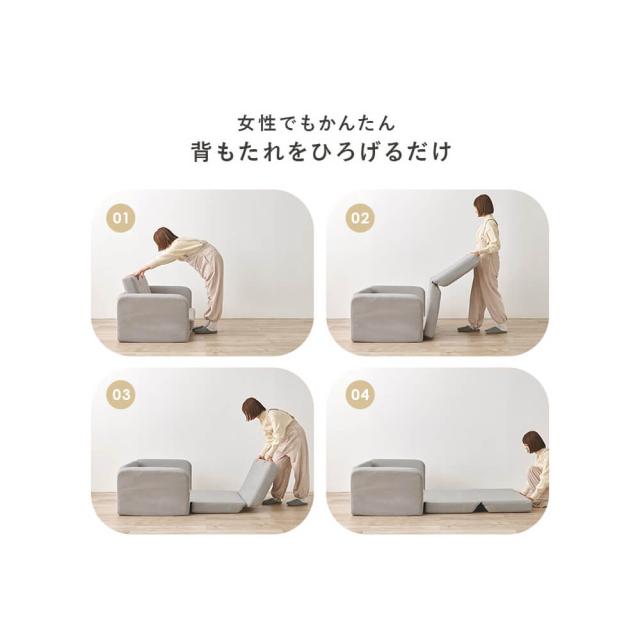 女性でもかんたん
背もたれをひろげるだけ

01

02

03

04