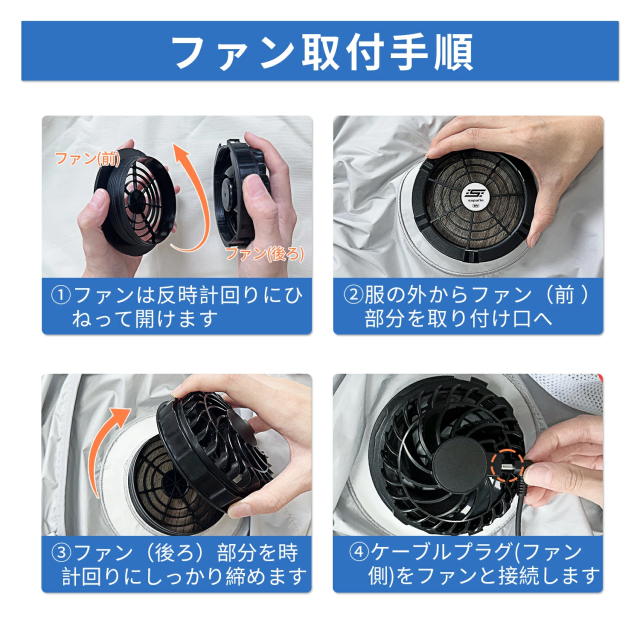 ファン取付手順

ファン(前)

ファン(後ろ)

①ファンは反時計回りにひねって開けます

②服の外からファン（前）部分を取り付け口へ

③ファン（後ろ）部分を時計回りにしっかり締めます

④ケーブルプラグ(ファン側)をファンと接続します