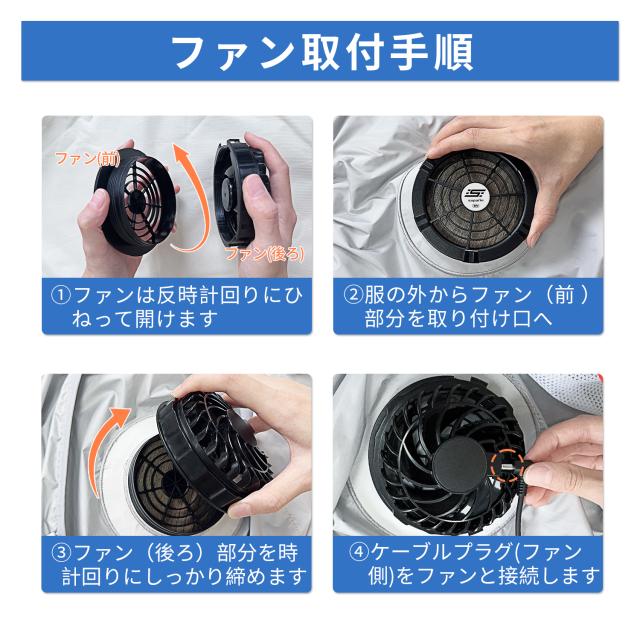 ファン取付手順

ファン(前)

ファン(後ろ)

①ファンは反時計回りにひねって開けます

②服の外からファン（前）部分を取り付け口へ

③ファン（後ろ）部分を時計回りにしっかり締めます

④ケーブルプラグ(ファン側)をファンと接続します