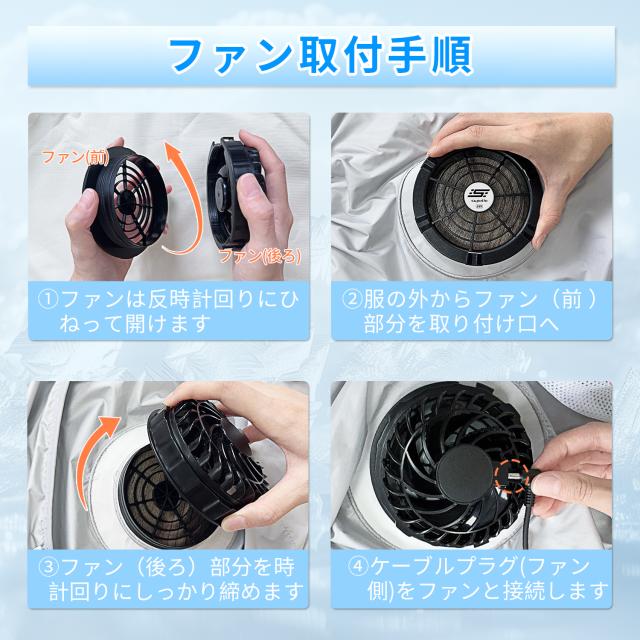 ファン取付手順

ファン(前)

ファン(後ろ)

①ファンは反時計回りにひねって開けます

②服の外からファン（前）部分を取り付け口へ

③ファン（後ろ）部分を時計回りにしっかり締めます

④ケーブルプラグ(ファン側)をファンと接続します