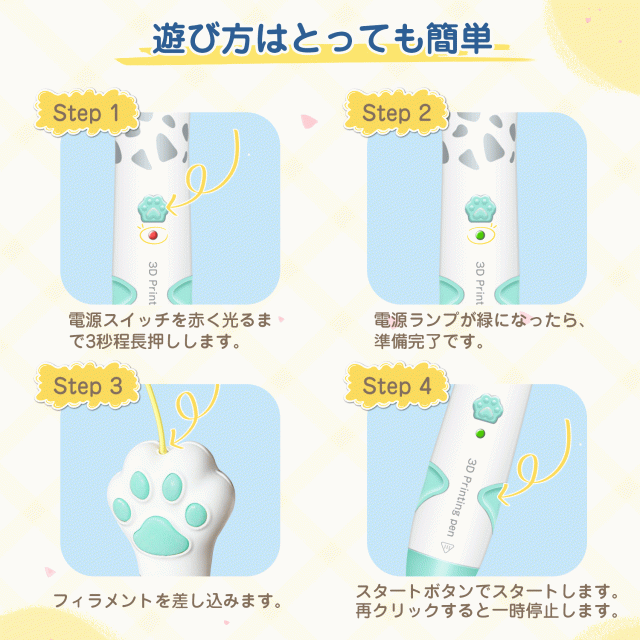 遊び方はとっても簡単

Step 1

3D Print

電源スイッチを赤く光るまで3秒程長押しします。

Step 2

3D Print

電源ランプが緑になったら、準備完了です。

Step 3

フィラメントを差し込みます。

Step 4

3D Printing pen

スタートボタンでスタートします。再クリックすると一時停止します。