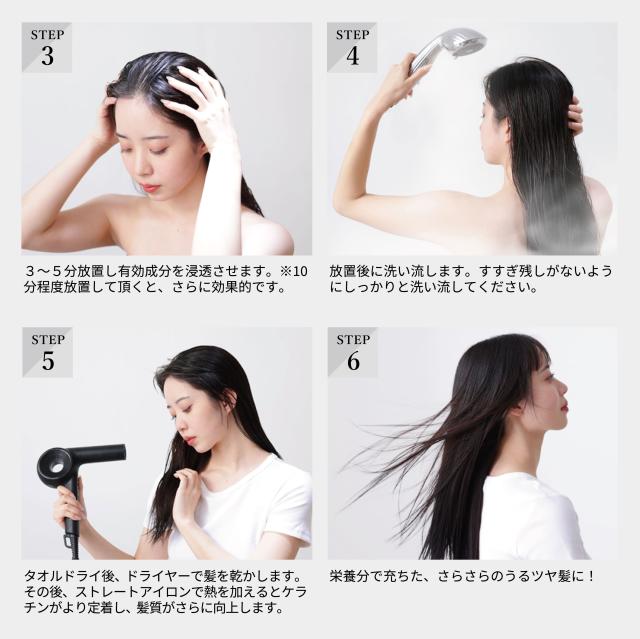 STEP 3

３～５分放置し有効成分を浸透させます。※10分程度放置して頂くと、さらに効果的です。

STEP 4

放置後に洗い流します。すすぎ残しがないようにしっかりと洗い流してください。

STEP 5

タオルドライ後、ドライヤーで髪を乾かします。その後、ストレートアイロンで熱を加えるとケラチンがより定着し、髪質がさらに向上します。

STEP 6

栄養分で充ちた、さらさらのうるツヤ髪に！