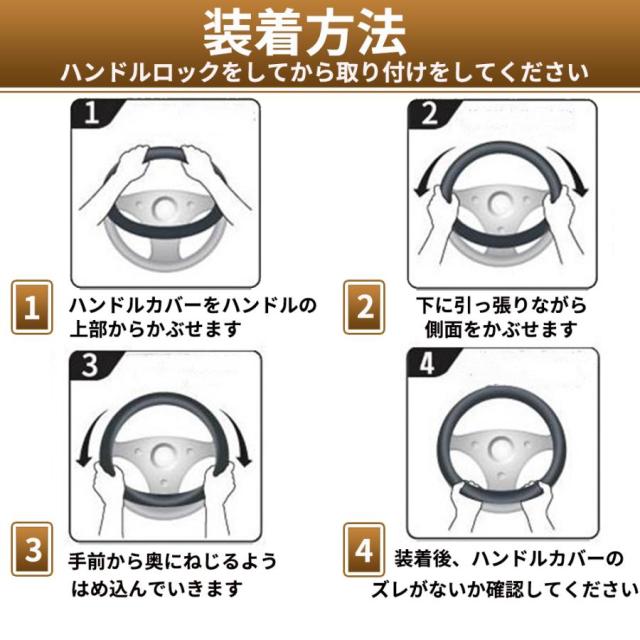 装着方法
ハンドルロックをしてから取り付けをしてください

1

2

1
ハンドルカバーをハンドルの上部からかぶせます

2
下に引っ張りながら側面をかぶせます

3

4

3
手前から奥にねじるようはめ込んでいきます

4
装着後、ハンドルカバーのズレがないか確認してください