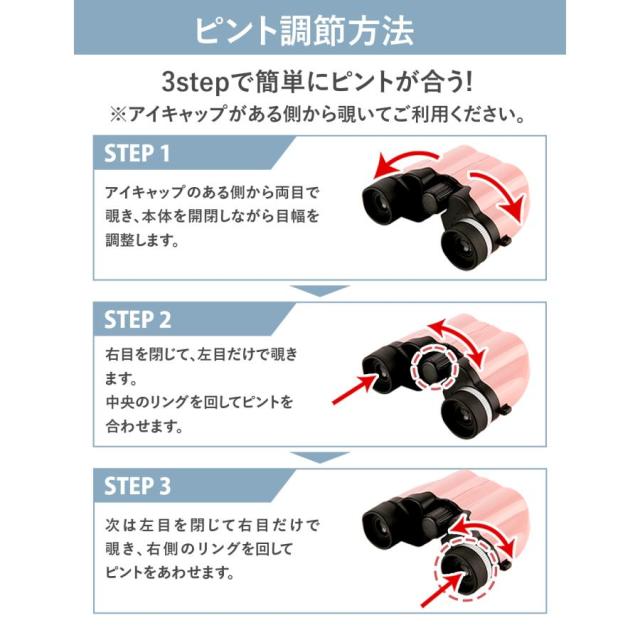 ピント調節方法

3stepで簡単にピントが合う!
※アイキャップがある側から覗いてご利用ください。

STEP 1

アイキャップのある側から両目で覗き、本体を開閉しながら目幅を調整します。

STEP 2

右目を閉じて、左目だけで覗きます。
中央のリングを回してピントを合わせます。

STEP 3

次は左目を閉じて右目だけで覗き、右側のリングを回してピントをあわせます。