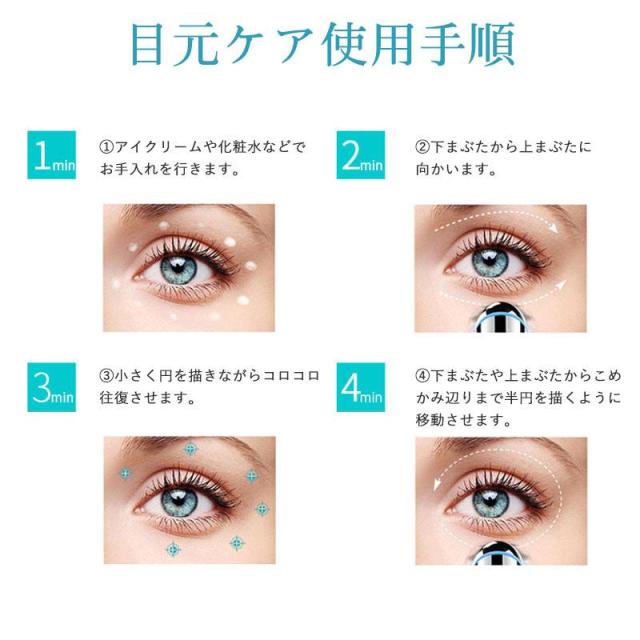 目元ケア使用手順

1min
①アイクリームや化粧水などでお手入れを行きます。

2min
②下まぶたから上まぶたに向かいます。

3min
③小さく円を描きながらコロコロ往復させます。

4min
④下まぶたや上まぶたからこめかみ辺りまで半円を描くように移動させます。