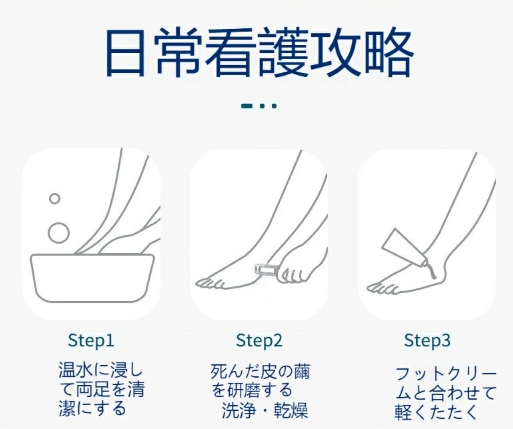 日常看護攻略

Step1
温水に浸して両足を清潔にする

Step2
死んだ皮の繭を研磨する
洗浄・乾燥

Step3
フットクリームと合わせて軽くたたく