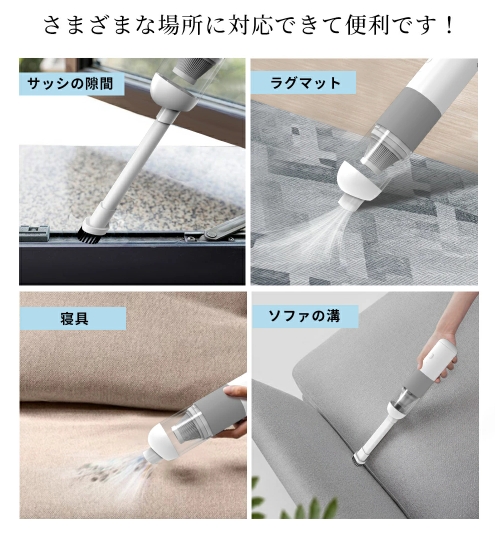 さまざまな場所に対応できて便利です！

サッシの隙間

ラグマット

寝具

ソファの溝