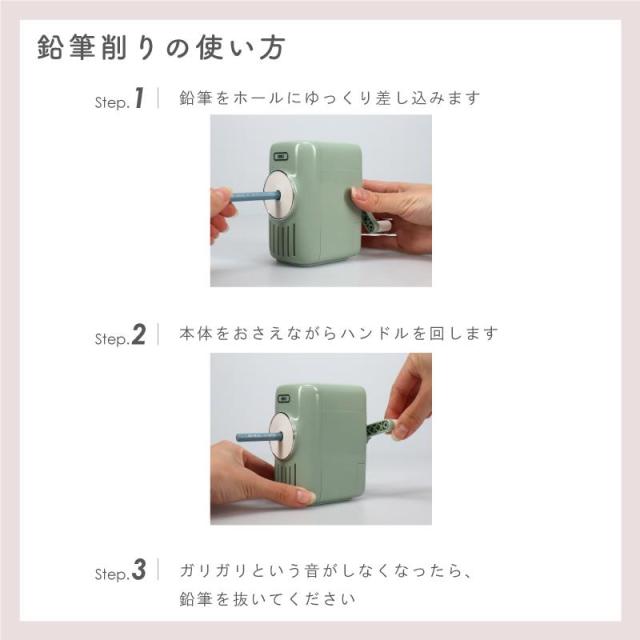 鉛筆削りの使い方

Step.1 | 鉛筆をホールにゆっくり差し込みます

Step.2 | 本体をおさえながらハンドルを回します

Step.3 | ガリガリという音がしなくなったら、鉛筆を抜いてください