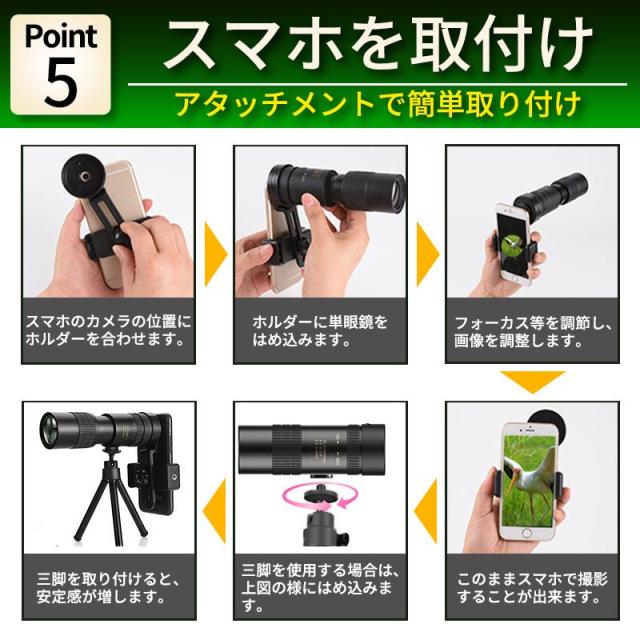 Point 5

スマホを取付け

アタッチメントで簡単取り付け

スマホのカメラの位置にホルダーを合わせます。

ホルダーに単眼鏡をはめ込みます。

フォーカス等を調節し、画像を調整します。

このままスマホで撮影することが出来ます。

三脚を使用する場合は、上図の様にはめ込みます。

三脚を取り付けると、安定感が増します。