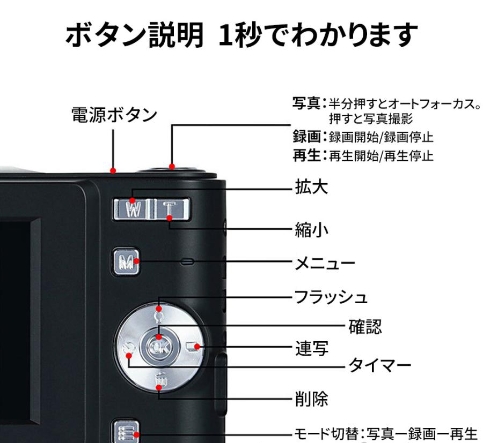 ボタン説明 1秒でわかります

電源ボタン

写真：半分押すとオートフォーカス。押すと写真撮影
録画：録画開始/録画停止
再生：再生開始/再生停止

拡大

W T

縮小

M

メニュー

フラッシュ

確認

OK

連写

タイマー

削除

モード切替：写真ー録画ー再生