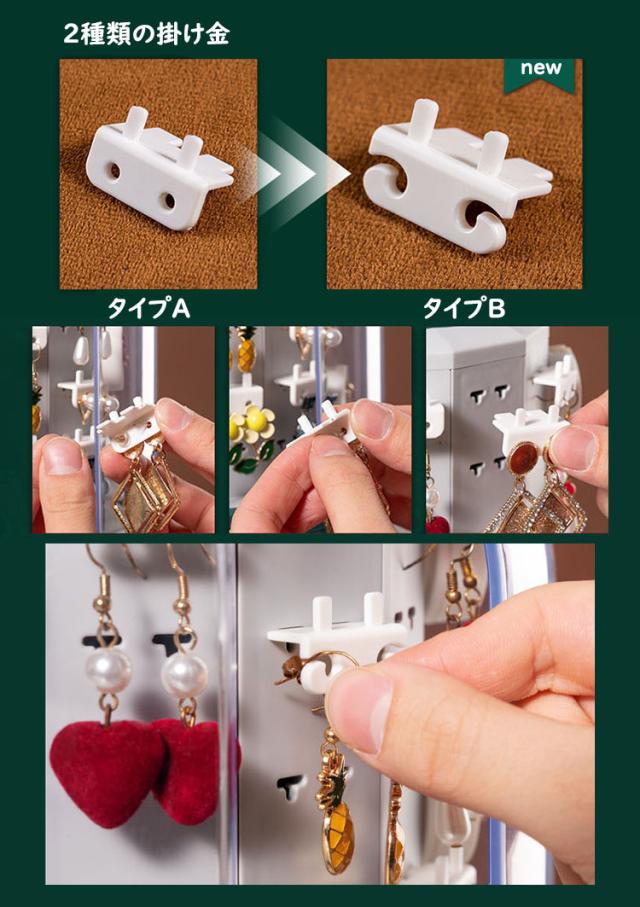 2種類の掛け金

new

タイプA

タイプB