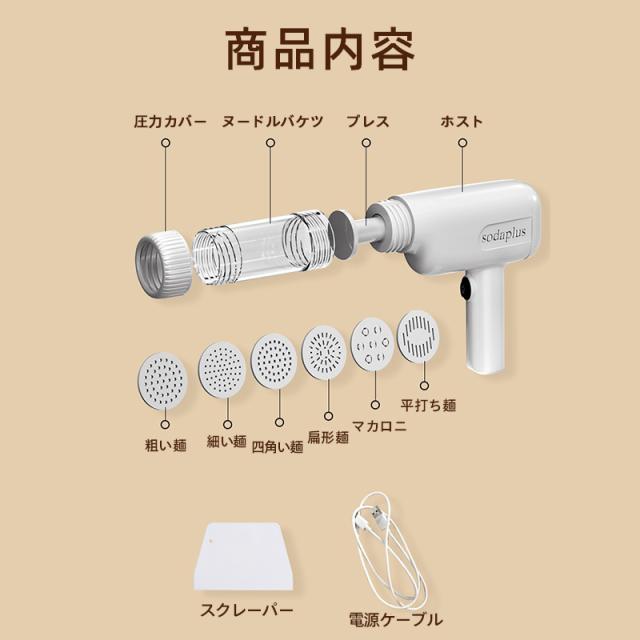 商品内容

圧力カバー

ヌードルバケツ

プレス

ホスト

sodaplus

粗い麺

細い麺

四角い麺

扁形麺

マカロニ

平打ち麺

スクレーパー

電源ケーブル