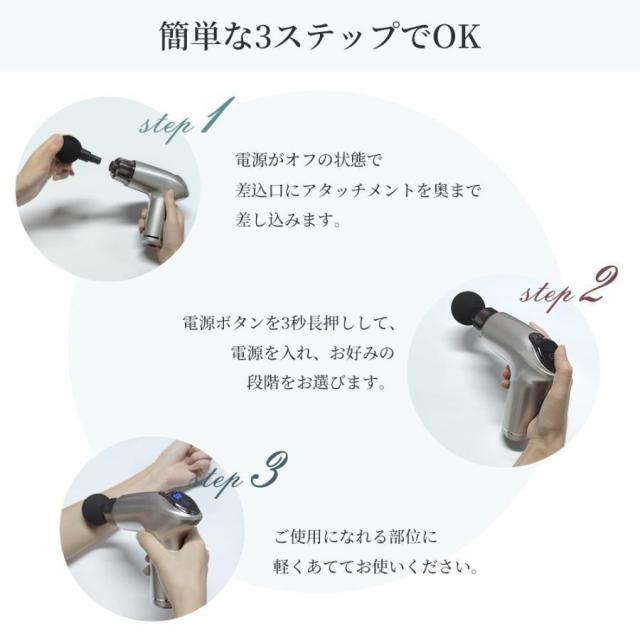 簡単な3ステップでOK

step 1

電源がオフの状態で
差込口にアタッチメントを奥まで
差し込みます。

step 2

電源ボタンを3秒長押しして、
電源を入れ、お好みの
段階をお選びます。

step 3

ご使用になれる部位に
軽くあててお使いください。