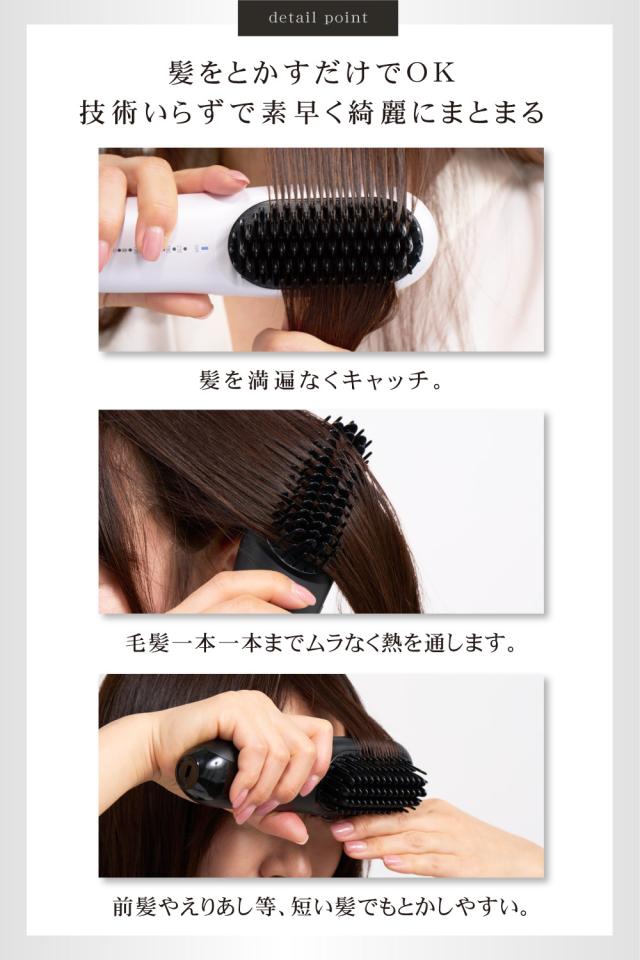 detail point

髪をとかすだけでOK
技術いらずで素早く綺麗にまとまる

髪を満遍なくキャッチ。

毛髪一本一本までムラなく熱を通します。

前髪やえりあし等、短い髪でもとかしやすい。