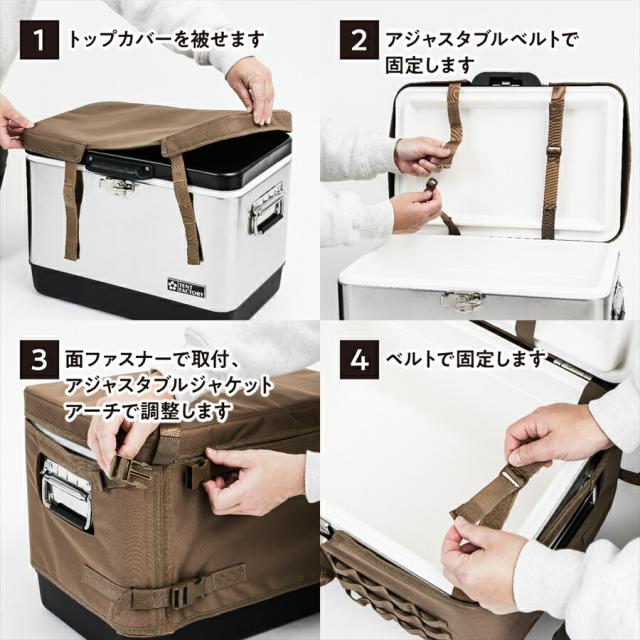 1 トップカバーを被せます

TENT FACTORY

2 アジャスタブルベルトで固定します

3 面ファスナーで取付、アジャスタブルジャケットアーチで調整します

4 ベルトで固定します