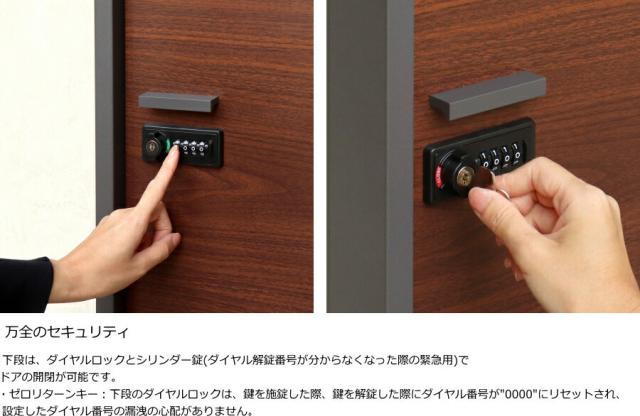 万全のセキュリティ

下段は、ダイヤルロックとシリンダー錠(ダイヤル解錠番号が分からなくなった際の緊急用)でドアの開閉が可能です。
・ゼロリターンキー：下段のダイヤルロックは、鍵を施錠した際、鍵を解錠した際にダイヤル番号が"0000"にリセットされ、設定したダイヤル番号の漏洩の心配がありません。