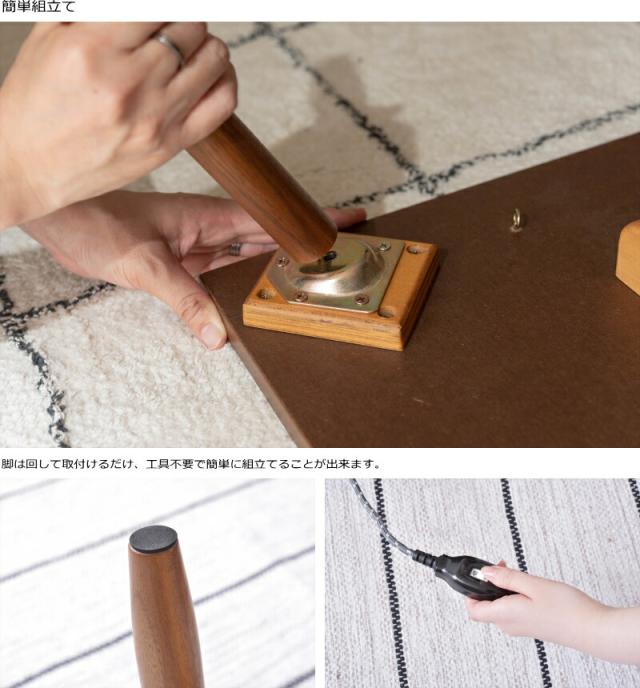 簡単組立て

脚は回して取付けるだけ、工具不要で簡単に組立てることが出来ます。