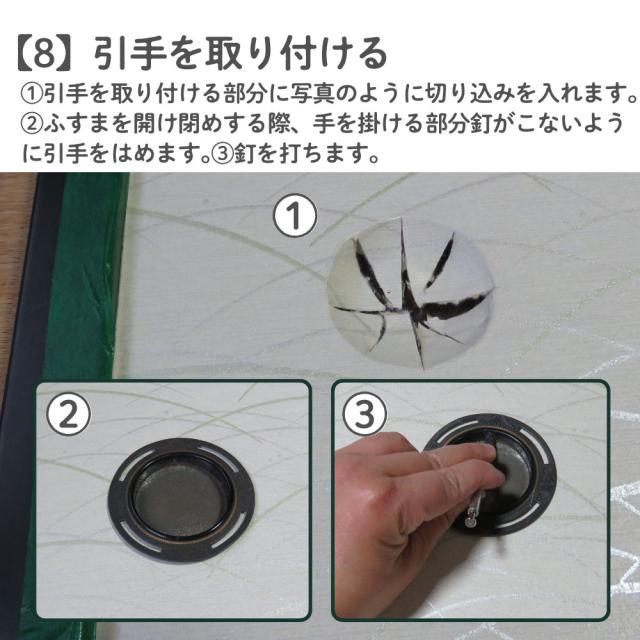 【8】引手を取り付ける
①引手を取り付ける部分に写真のように切り込みを入れます。②ふすまを開け閉めする際、手を掛ける部分釘がこないように引手をはめます。③釘を打ちます。

①

②

③